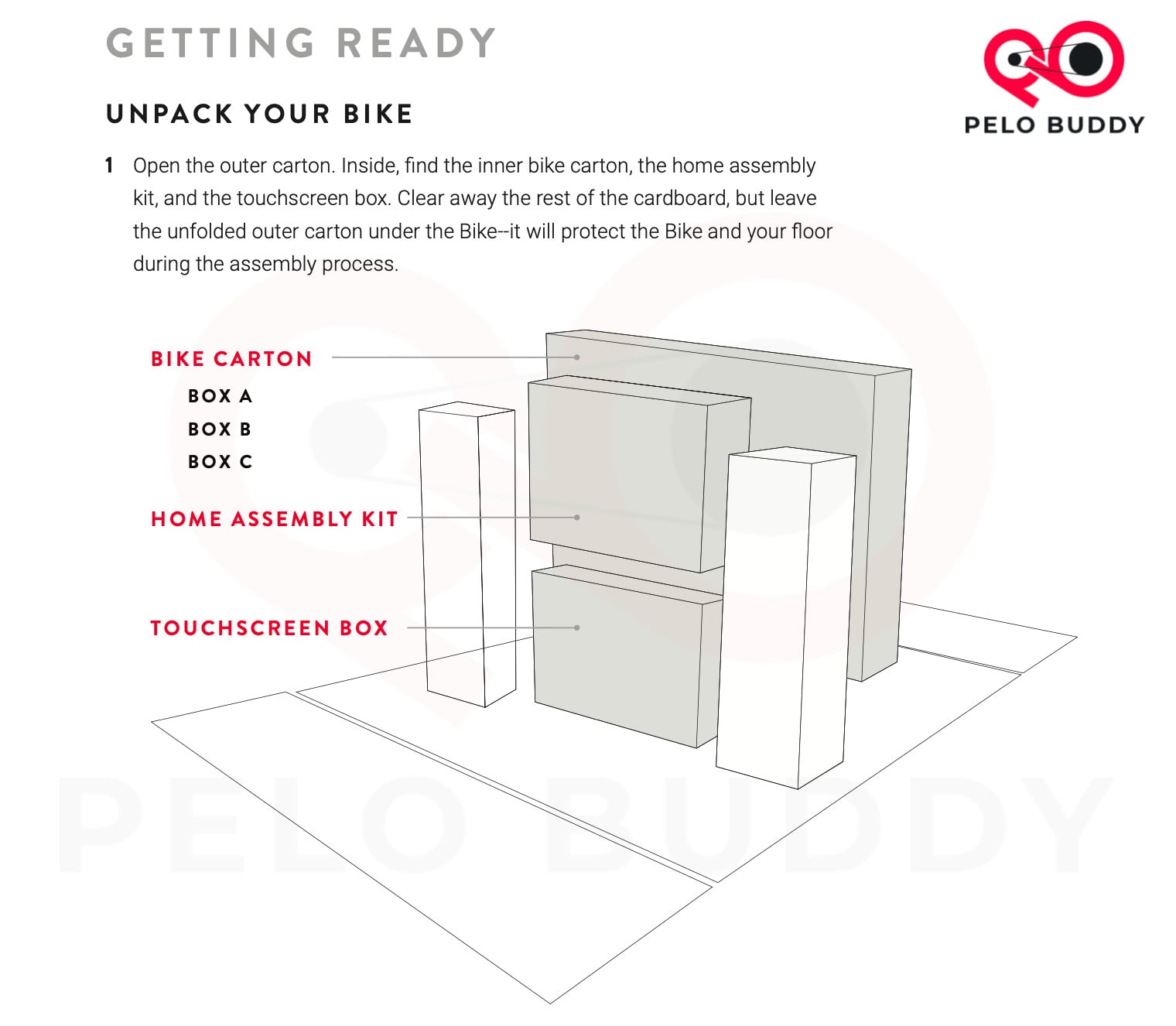 GETTING READY

PELO BUDDY

UNPACK YOUR BIKE

1 Open the outer carton. Inside, find the inner bike carton, the home assembly kit, and the touchscreen box. Clear away the rest of the cardboard, but leave the unfolded outer carton under the Bike--it will protect the Bike and your floor during the assembly process.

BIKE CARTON
BOX A
BOX B
BOX C

HOME ASSEMBLY KIT

TOUCHSCREEN BOX

PELO BUDDY